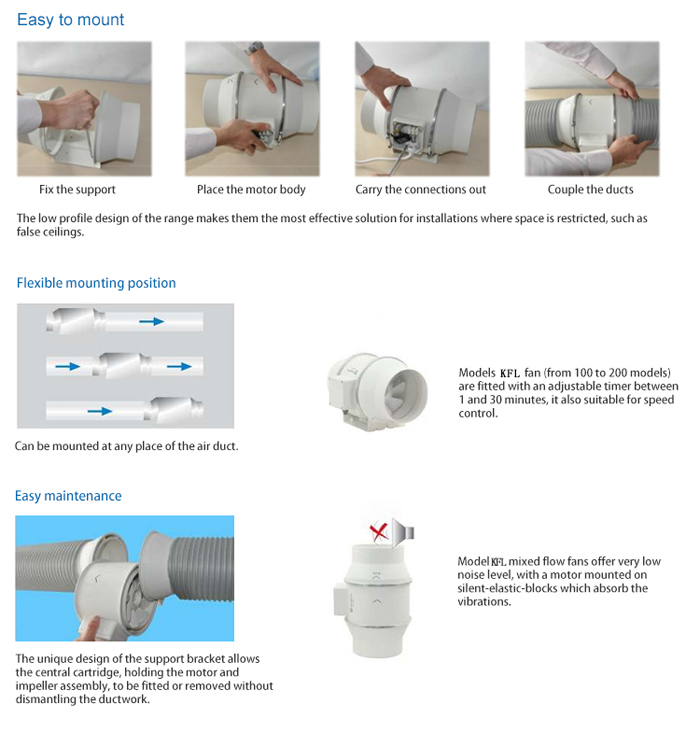 Easy to mount

Fix the support

Place the motor body

Carry the connections out

Couple the ducts

The low profile design of the range makes them the most effective solution for installations where space is restricted, such as false ceilings.

Flexible mounting position

Can be mounted at any place of the air duct.

Models KFL fan (from 100 to 200 models) are fitted with an adjustable timer between 1 and 30 minutes, it also suitable for speed control.

Easy maintenance

The unique design of the support bracket allows the central cartridge, holding the motor and impeller assembly, to be fitted or removed without dismantling the ductwork.

Model KFL mixed flow fans offer very low noise level, with a motor mounted on silent-elastic-blocks which absorb the vibrations.